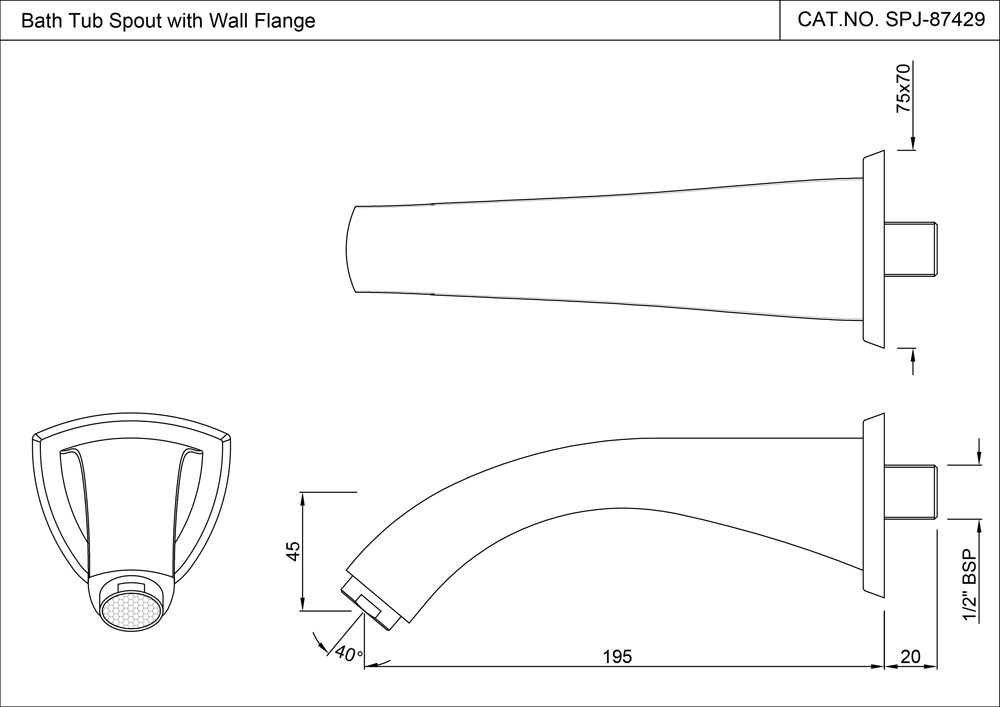 Bath Tub Spout with Wall Flange

CAT.NO. SPJ-87429

75x70

45

40°

195

20

1/2" BSP